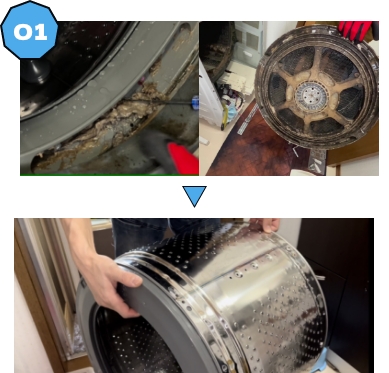 01